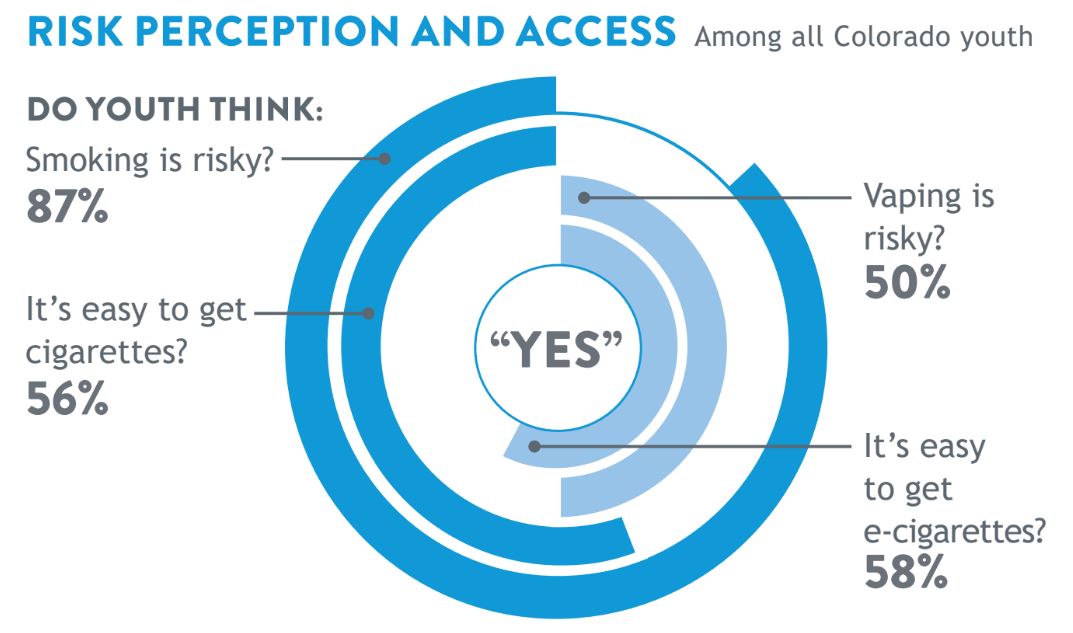 RISK PERCEPTION AND ACCESS Among all Colorado youth

DO YOUTH THINK:

Smoking is risky?
87%

It's easy to get cigarettes?
56%

"YES"

Vaping is risky?
50%

It's easy to get e-cigarettes?
58%