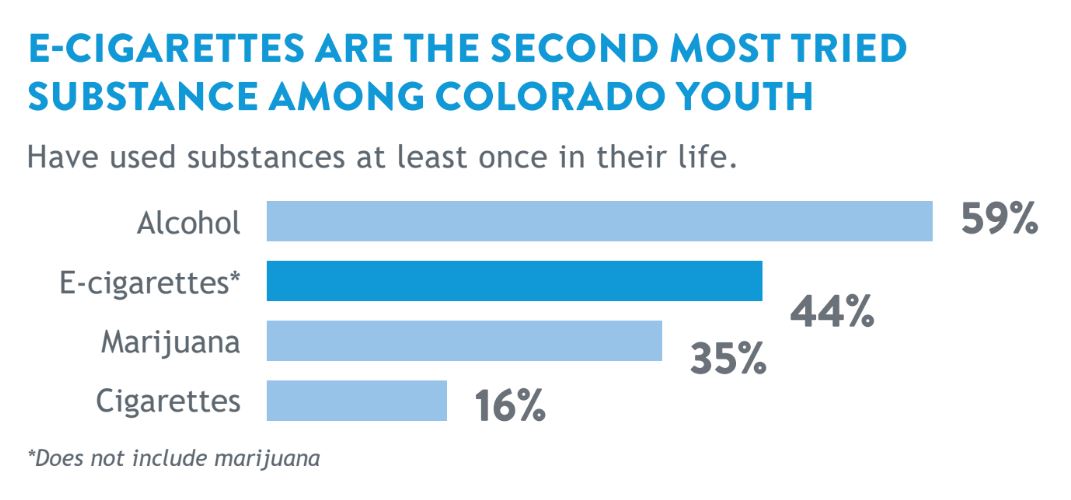 E-CIGARETTES ARE THE SECOND MOST TRIED SUBSTANCE AMONG COLORADO YOUTH

Have used substances at least once in their life.

Alcohol 59%
E-cigarettes* 44%
Marijuana 35%
Cigarettes 16%

*Does not include marijuana